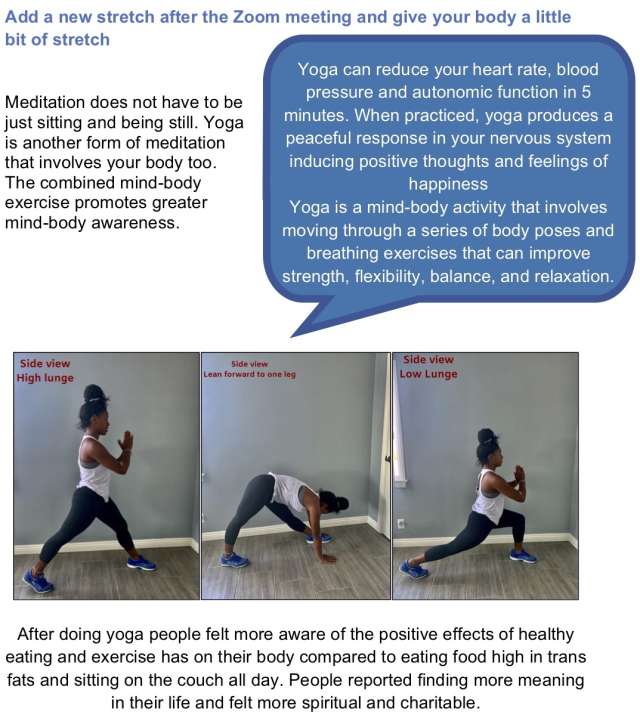 Add a new stretch after the Zoom meeting and give your body a little bit of stretch

Meditation does not have to be just sitting and being still. Yoga is another form of meditation that involves your body too. The combined mind-body exercise promotes greater mind-body awareness.

Yoga can reduce your heart rate, blood pressure and autonomic function in 5 minutes. When practiced, yoga produces a peaceful response in your nervous system inducing positive thoughts and feelings of happiness
Yoga is a mind-body activity that involves moving through a series of body poses and breathing exercises that can improve strength, flexibility, balance, and relaxation.

Side view
High lunge

Side view
Lean forward to one leg

Side view
Low Lunge

After doing yoga people felt more aware of the positive effects of healthy eating and exercise has on their body compared to eating food high in trans fats and sitting on the couch all day. People reported finding more meaning in their life and felt more spiritual and charitable.