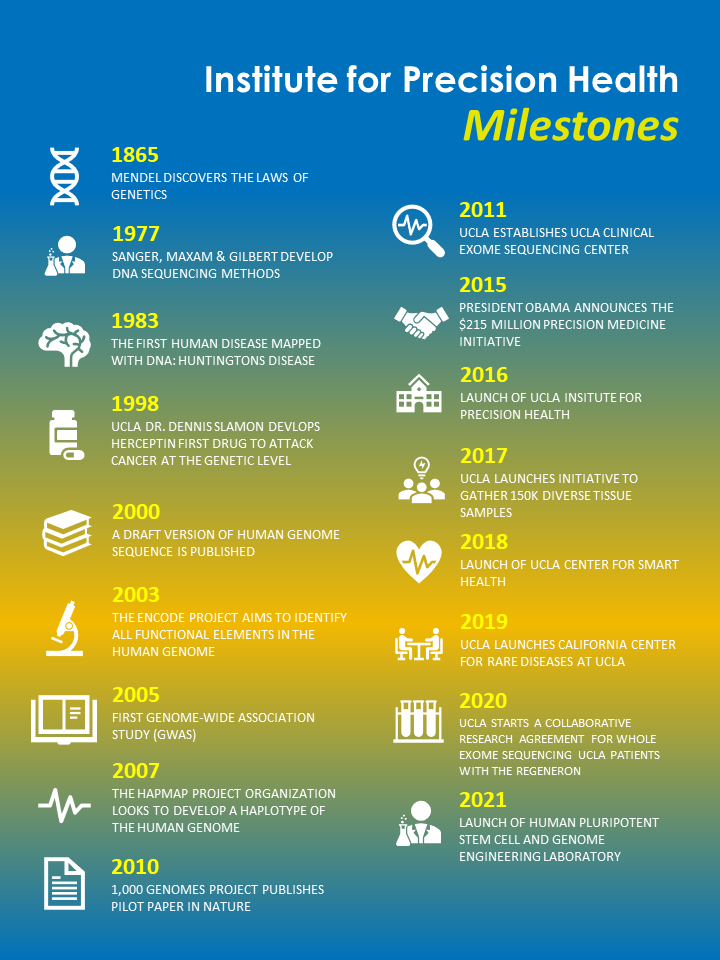 Institute for Precision Health
Milestones

1865
MENDEL DISCOVERS THE LAWS OF GENETICS

1977
SANGER, MAXAM & GILBERT DEVELOP DNA SEQUENCING METHODS

1983
THE FIRST HUMAN DISEASE MAPPED WITH DNA: HUNTINGTONS DISEASE

1998
UCLA DR. DENNIS SLAMON DEVLOPS HERCEPTIN FIRST DRUG TO ATTACK CANCER AT THE GENETIC LEVEL

2000
A DRAFT VERSION OF HUMAN GENOME SEQUENCE IS PUBLISHED

2003
THE ENCODE PROJECT AIMS TO IDENTIFY ALL FUNCTIONAL ELEMENTS IN THE HUMAN GENOME

2005
FIRST GENOME-WIDE ASSOCIATION STUDY (GWAS)

2007
THE HAPMAP PROJECT ORGANIZATION LOOKS TO DEVELOP A HAPLOTYPE OF THE HUMAN GENOME

2010
1,000 GENOMES PROJECT PUBLISHES PILOT PAPER IN NATURE

2011
UCLA ESTABLISHES UCLA CLINICAL EXOME SEQUENCING CENTER

2015
PRESIDENT OBAMA ANNOUNCES THE $215 MILLION PRECISION MEDICINE INITIATIVE

2016
LAUNCH OF UCLA INSITUTE FOR PRECISION HEALTH

2017
UCLA LAUNCHES INITIATIVE TO GATHER 150K DIVERSE TISSUE SAMPLES

2018
LAUNCH OF UCLA CENTER FOR SMART HEALTH

2019
UCLA LAUNCHES CALIFORNIA CENTER FOR RARE DISEASES AT UCLA

2020
UCLA STARTS A COLLABORATIVE RESEARCH AGREEMENT FOR WHOLE EXOME SEQUENCING UCLA PATIENTS WITH THE REGENERON

2021
LAUNCH OF HUMAN PLURIPOTENT STEM CELL AND GENOME ENGINEERING LABORATORY