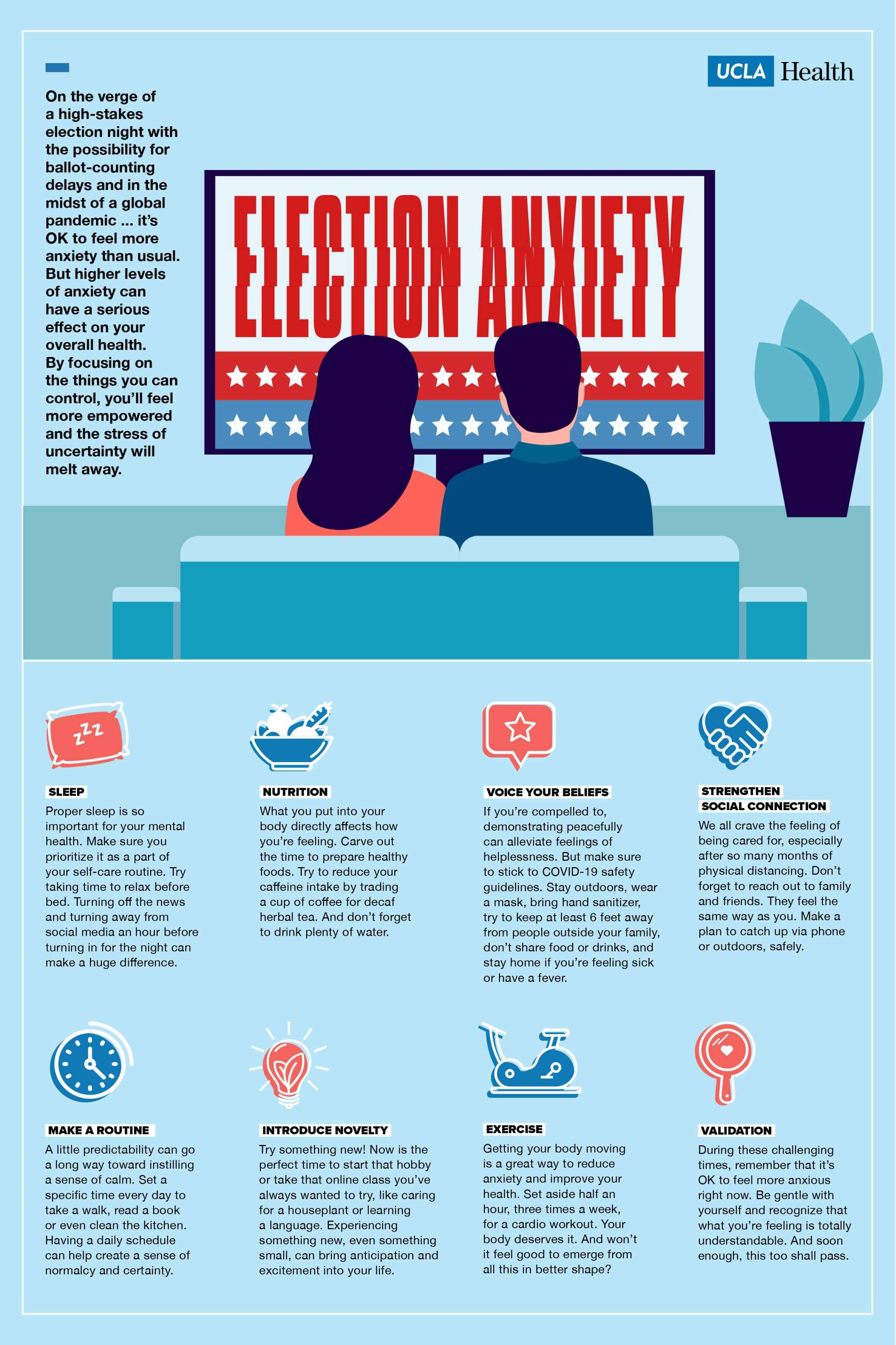 UCLA Health

On the verge of a high-stakes election night with the possibility for ballot-counting delays and in the midst of a global pandemic ... it's OK to feel more anxiety than usual. But higher levels of anxiety can have a serious effect on your overall health. By focusing on the things you can control, you'll feel more empowered and the stress of uncertainty will melt away.

ELECTION ANXIETY

SLEEP
Proper sleep is so important for your mental health. Make sure you prioritize it as a part of your self-care routine. Try taking time to relax before bed. Turning off the news and turning away from social media an hour before turning in for the night can make a huge difference.

NUTRITION
What you put into your body directly affects how you're feeling. Carve out the time to prepare healthy foods. Try to reduce your caffeine intake by trading a cup of coffee for decaf herbal tea. And don't forget to drink plenty of water.

VOICE YOUR BELIEFS
If you're compelled to, demonstrating peacefully can alleviate feelings of helplessness. But make sure to stick to COVID-19 safety guidelines. Stay outdoors, wear a mask, bring hand sanitizer, try to keep at least 6 feet away from people outside your family, don't share food or drinks, and stay home if you're feeling sick or have a fever.

STRENGTHEN SOCIAL CONNECTION
We all crave the feeling of being cared for, especially after so many months of physical distancing. Don't forget to reach out to family and friends. They feel the same way as you. Make a plan to catch up via phone or outdoors, safely.

MAKE A ROUTINE
A little predictability can go a long way toward instilling a sense of calm. Set a specific time every day to take a walk, read a book or even clean the kitchen. Having a daily schedule can help create a sense of normalcy and certainty.

INTRODUCE NOVELTY
Try something new! Now is the perfect time to start that hobby or take that online class you've always wanted to try, like caring for a houseplant or learning a language. Experiencing something new, even something small, can bring anticipation and excitement into your life.

EXERCISE
Getting your body moving is a great way to reduce anxiety and improve your health. Set aside half an hour, three times a week, for a cardio workout. Your body deserves it. And won't it feel good to emerge from all this in better shape?

VALIDATION
During these challenging times, remember that it's OK to feel more anxious right now. Be gentle with yourself and recognize that what you're feeling is totally understandable. And soon enough, this too shall pass.